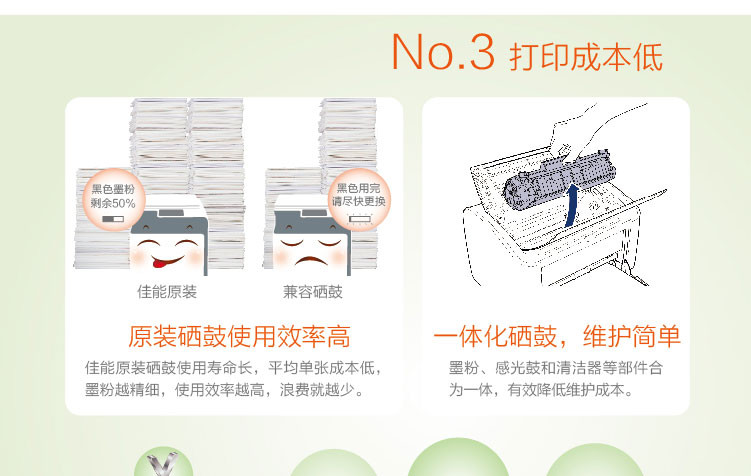 No.3 打印成本低

黑色墨粉剩余50%

黑色用完请尽快更换

佳能原装

兼容硒鼓

原装硒鼓使用效率高

佳能原装硒鼓使用寿命长，平均单张成本低，墨粉越精细，使用效率越高，浪费就越少。

一体化硒鼓，维护简单

墨粉、感光鼓和清洁器等部件合为一体，有效降低维护成本。