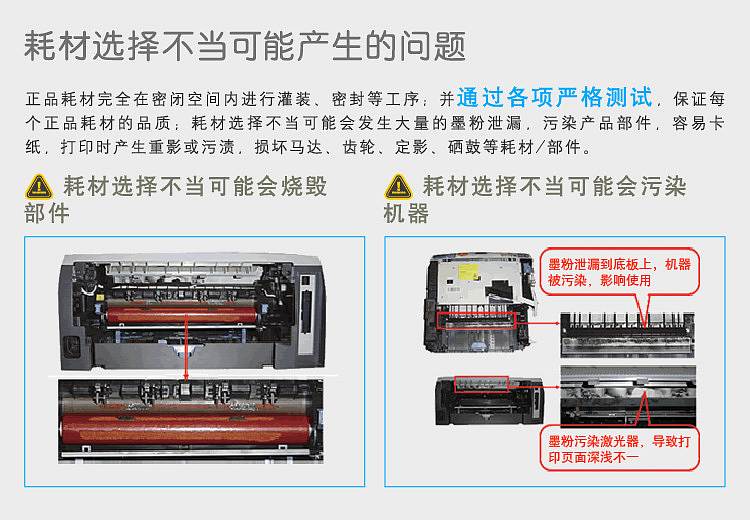 耗材选择不当可能产生的问题

正品耗材完全在密闭空间内进行灌装、密封等工序；并通过各项严格测试，保证每个正品耗材的品质；耗材选择不当可能会发生大量的墨粉泄漏，污染产品部件，容易卡纸，打印时产生重影或污渍，损坏马达、齿轮、定影、硒鼓等耗材/部件。

耗材选择不当可能会烧毁部件

耗材选择不当可能会污染机器

墨粉泄漏到底板上，机器被污染，影响使用

墨粉污染激光器，导致打印页面深浅不一